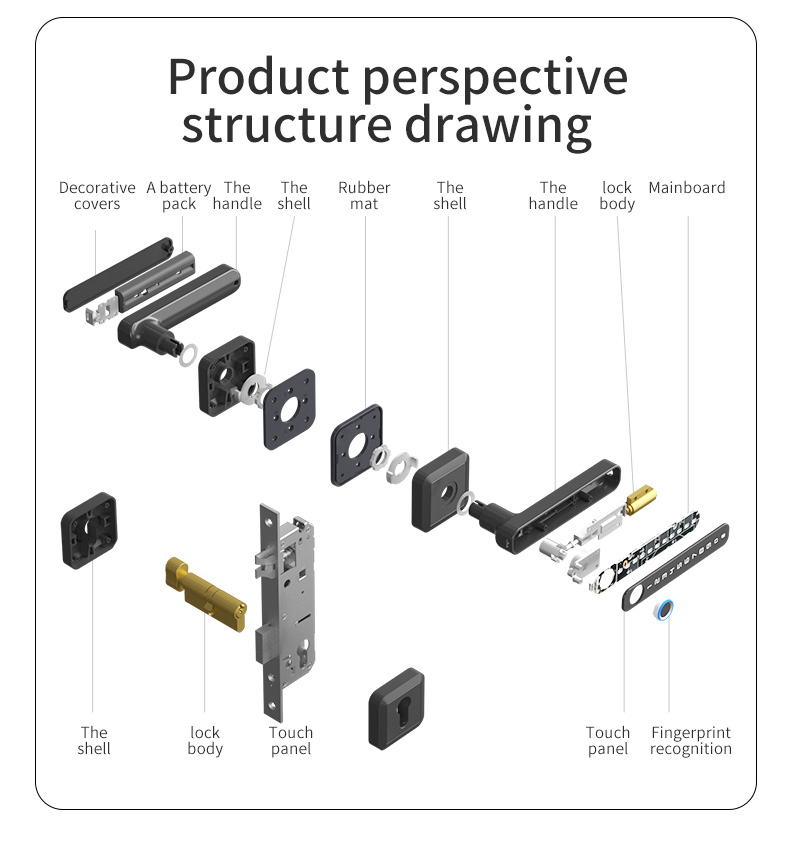 Product perspective structure drawing

Decorative covers

A battery pack

The handle

The shell

Rubber mat

The shell

The handle

lock body

Mainboard

The shell

lock body

Touch panel

Touch panel

Fingerprint recognition